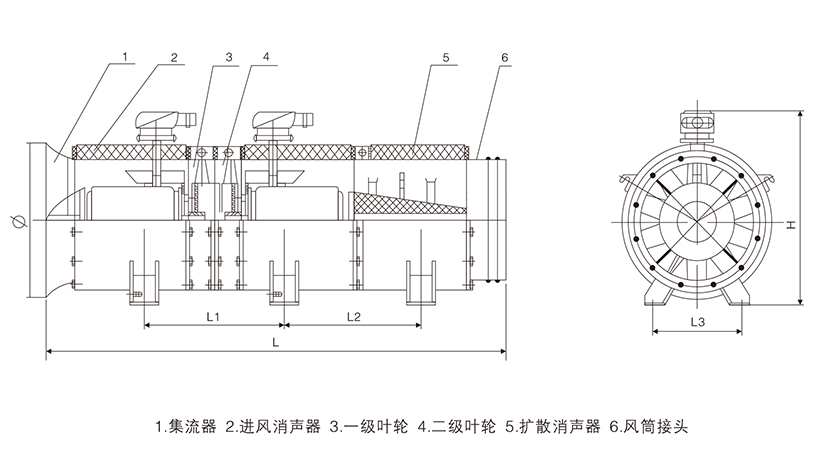 1 2 3 4 5 6

Ø

L1 L2

L

H

L3

1.集流器 2.进风消声器 3.一级叶轮 4.二级叶轮 5.扩散消声器 6.风筒接头